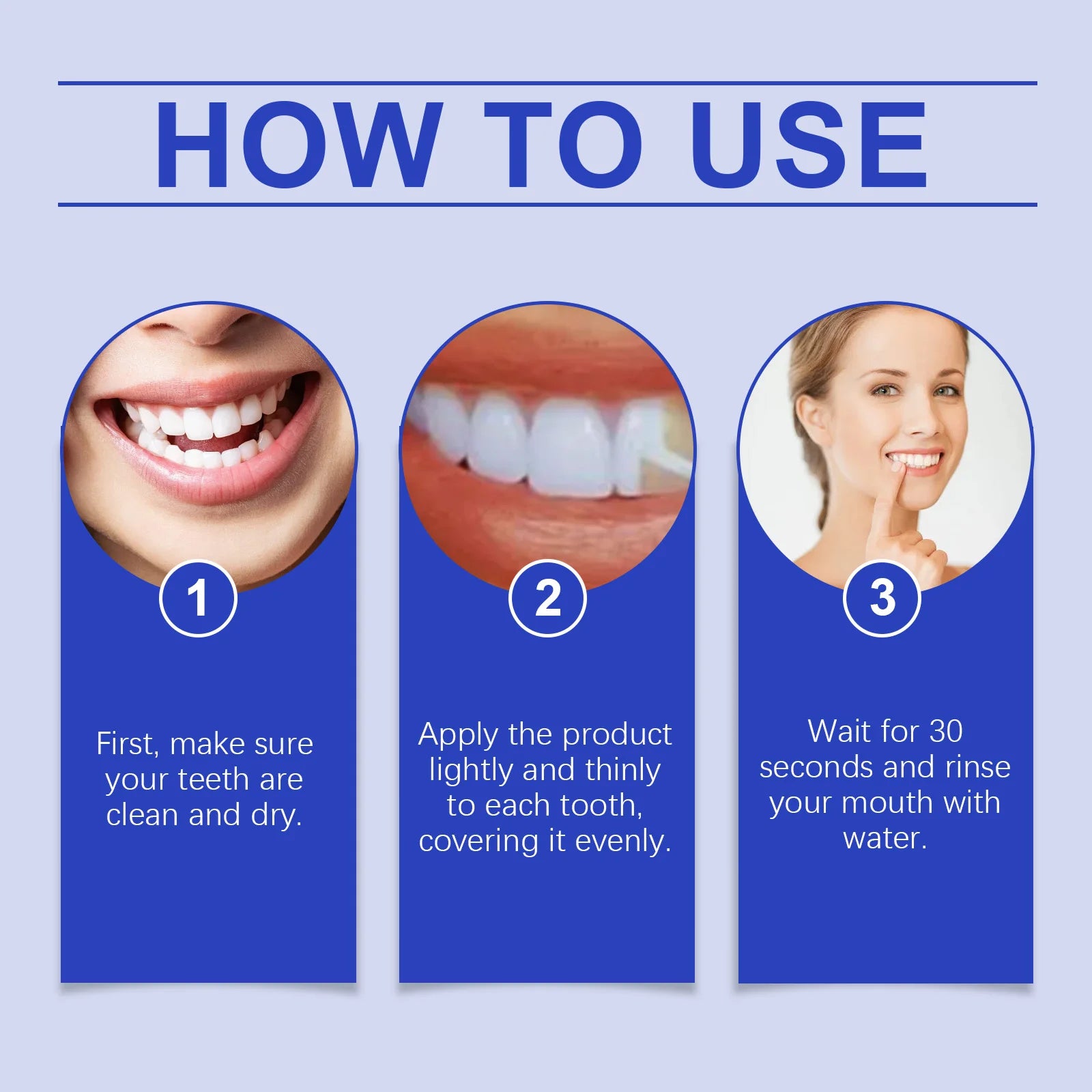 HOW TO USE

1

First, make sure your teeth are clean and dry.

2

Apply the product lightly and thinly to each tooth, covering it evenly.

3

Wait for 30 seconds and rinse your mouth with water.