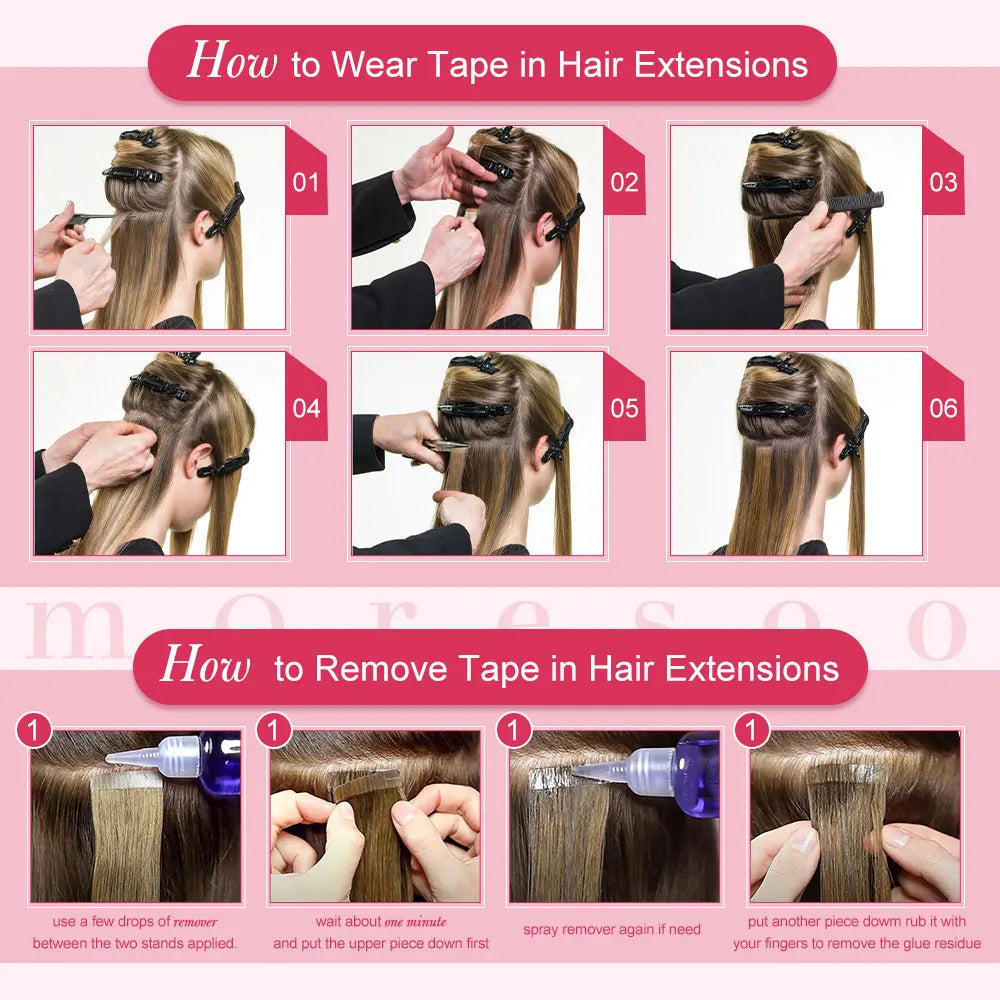 How to Wear Tape in Hair Extensions

01

02

03

04

05

06

moresoo

How to Remove Tape in Hair Extensions

1

use a few drops of remover between the two stands applied.

1

wait about one minute and put the upper piece down first

1

spray remover again if need

1

put another piece down rub it with your fingers to remove the glue residue