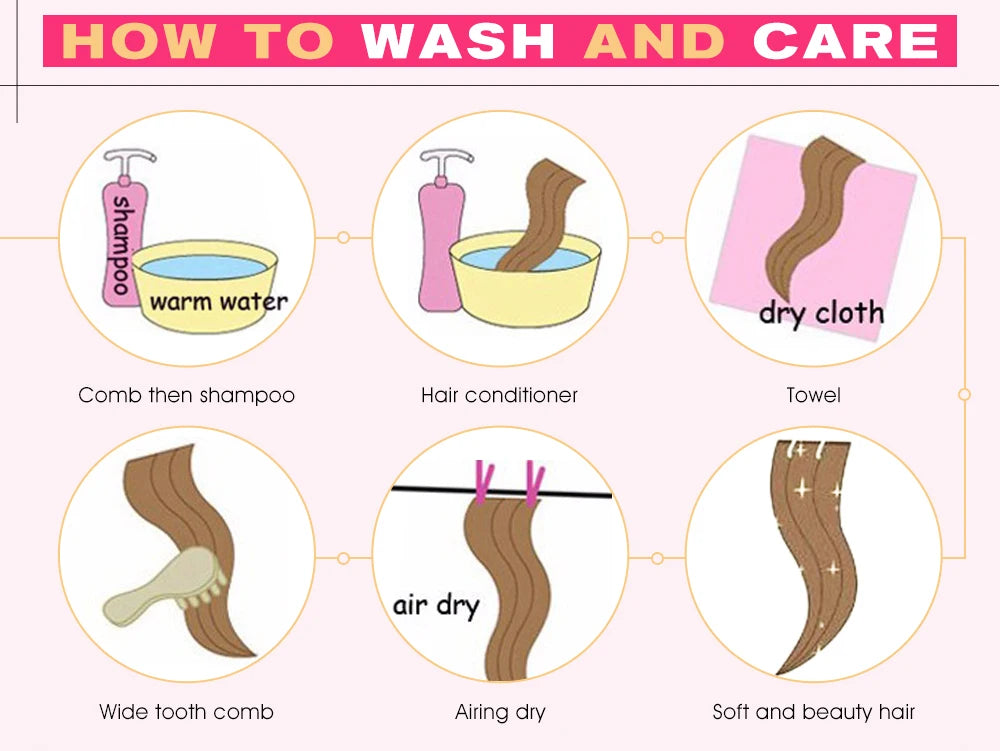 HOW TO WASH AND CARE

shampoo
warm water
Comb then shampoo

Hair conditioner

dry cloth
Towel

Wide tooth comb

air dry
Airing dry

Soft and beauty hair